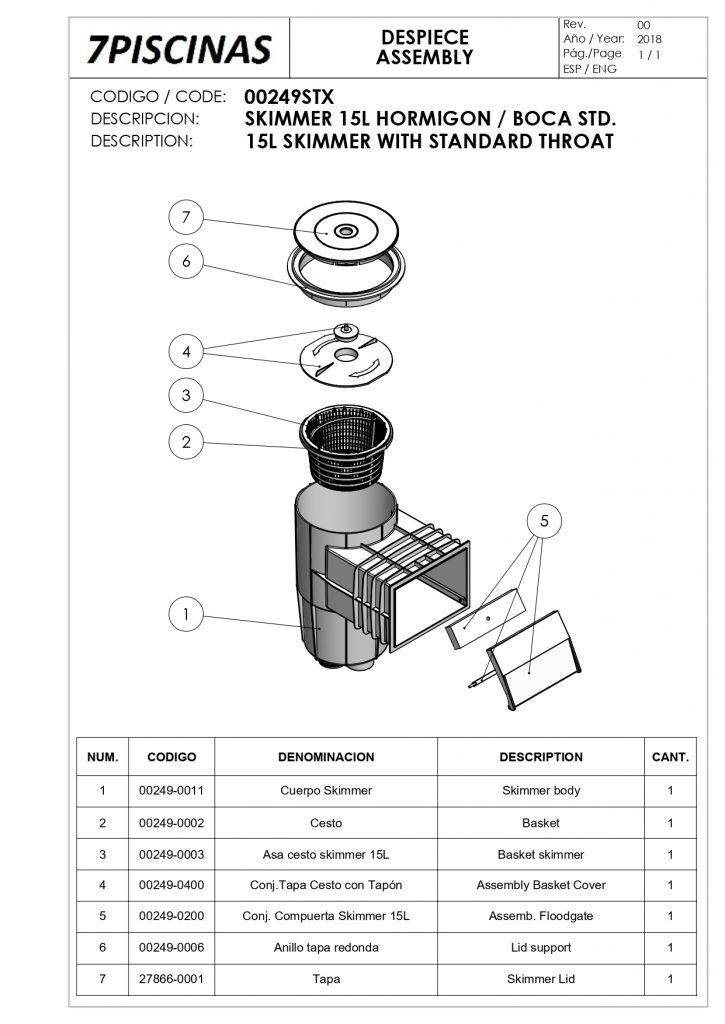 7PISCINAS

DESPIECE
ASSEMBLY

Rev. 00
Año / Year: 2018
Pág./Page 1 / 1
ESP / ENG

CODIGO / CODE: 00249STX
DESCRIPCION: SKIMMER 15L HORMIGON / BOCA STD.
DESCRIPTION: 15L SKIMMER WITH STANDARD THROAT

7
6
4
3
2
5
1

| NUM. | CODIGO | DENOMINACION | DESCRIPTION | CANT. |
|---|---|---|---|---|
| 1 | 00249-0011 | Cuerpo Skimmer | Skimmer body | 1 |
| 2 | 00249-0002 | Cesto | Basket | 1 |
| 3 | 00249-0003 | Asa cesto skimmer 15L | Basket skimmer | 1 |
| 4 | 00249-0400 | Conj.Tapa Cesto con Tapón | Assembly Basket Cover | 1 |
| 5 | 00249-0200 | Conj. Compuerta Skimmer 15L | Assemb. Floodgate | 1 |
| 6 | 00249-0006 | Anillo tapa redonda | Lid support | 1 |
| 7 | 27866-0001 | Tapa | Skimmer Lid | 1 |