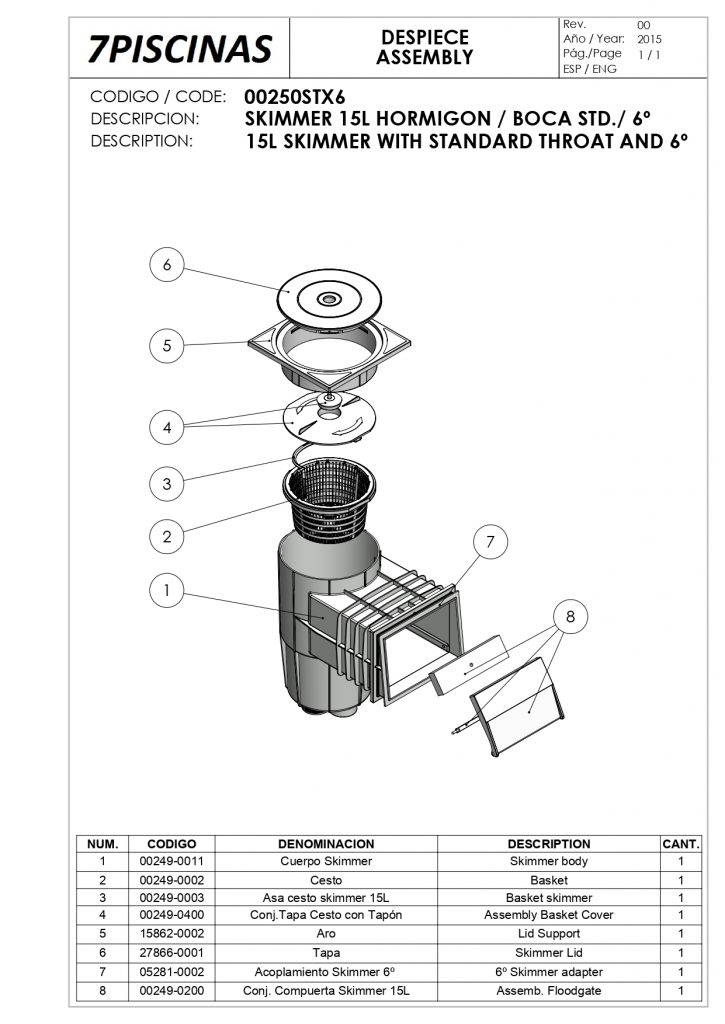 7PISCINAS

DESPIECE
ASSEMBLY

Rev. 00
Año / Year: 2015
Pág./Page 1 / 1
ESP / ENG

CODIGO / CODE: 00250STX6
DESCRIPCION: SKIMMER 15L HORMIGON / BOCA STD./ 6º
DESCRIPTION: 15L SKIMMER WITH STANDARD THROAT AND 6º

6
5
4
3
2
1
7
8

| NUM. | CODIGO | DENOMINACION | DESCRIPTION | CANT. |
|---|---|---|---|---|
| 1 | 00249-0011 | Cuerpo Skimmer | Skimmer body | 1 |
| 2 | 00249-0002 | Cesto | Basket | 1 |
| 3 | 00249-0003 | Asa cesto skimmer 15L | Basket skimmer | 1 |
| 4 | 00249-0400 | Conj.Tapa Cesto con Tapón | Assembly Basket Cover | 1 |
| 5 | 15862-0002 | Aro | Lid Support | 1 |
| 6 | 27866-0001 | Tapa | Skimmer Lid | 1 |
| 7 | 05281-0002 | Acoplamiento Skimmer 6º | 6º Skimmer adapter | 1 |
| 8 | 00249-0200 | Conj. Compuerta Skimmer 15L | Assemb. Floodgate | 1 |