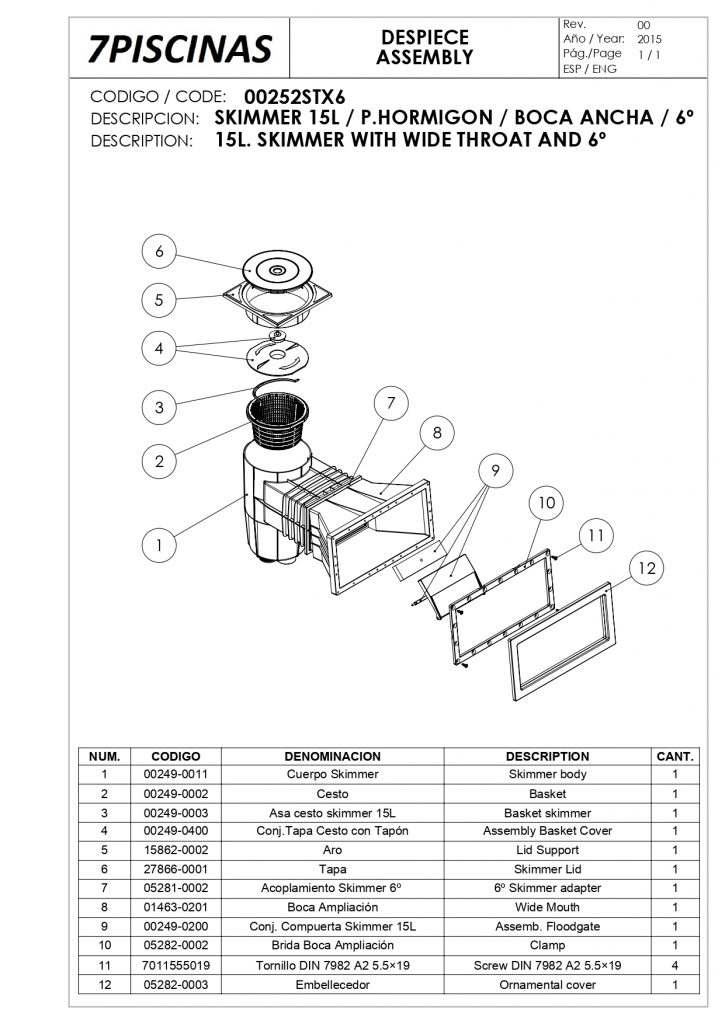 7PISCINAS

DESPIECE
ASSEMBLY

Rev. 00
Año / Year: 2015
Pág./Page 1 / 1
ESP / ENG

CODIGO / CODE: 00252STX6
DESCRIPCION: SKIMMER 15L / P.HORMIGON / BOCA ANCHA / 6º
DESCRIPTION: 15L. SKIMMER WITH WIDE THROAT AND 6º

6
5
4
3
2
1
7
8
9
10
11
12

| NUM. | CODIGO | DENOMINACION | DESCRIPTION | CANT. |
|---|---|---|---|---|
| 1 | 00249-0011 | Cuerpo Skimmer | Skimmer body | 1 |
| 2 | 00249-0002 | Cesto | Basket | 1 |
| 3 | 00249-0003 | Asa cesto skimmer 15L | Basket skimmer | 1 |
| 4 | 00249-0400 | Conj.Tapa Cesto con Tapón | Assembly Basket Cover | 1 |
| 5 | 15862-0002 | Aro | Lid Support | 1 |
| 6 | 27866-0001 | Tapa | Skimmer Lid | 1 |
| 7 | 05281-0002 | Acoplamiento Skimmer 6º | 6º Skimmer adapter | 1 |
| 8 | 01463-0201 | Boca Ampliación | Wide Mouth | 1 |
| 9 | 00249-0200 | Conj. Compuerta Skimmer 15L | Assemb. Floodgate | 1 |
| 10 | 05282-0002 | Brida Boca Ampliación | Clamp | 1 |
| 11 | 7011555019 | Tornillo DIN 7982 A2 5.5×19 | Screw DIN 7982 A2 5.5×19 | 4 |
| 12 | 05282-0003 | Embellecedor | Ornamental cover | 1 |