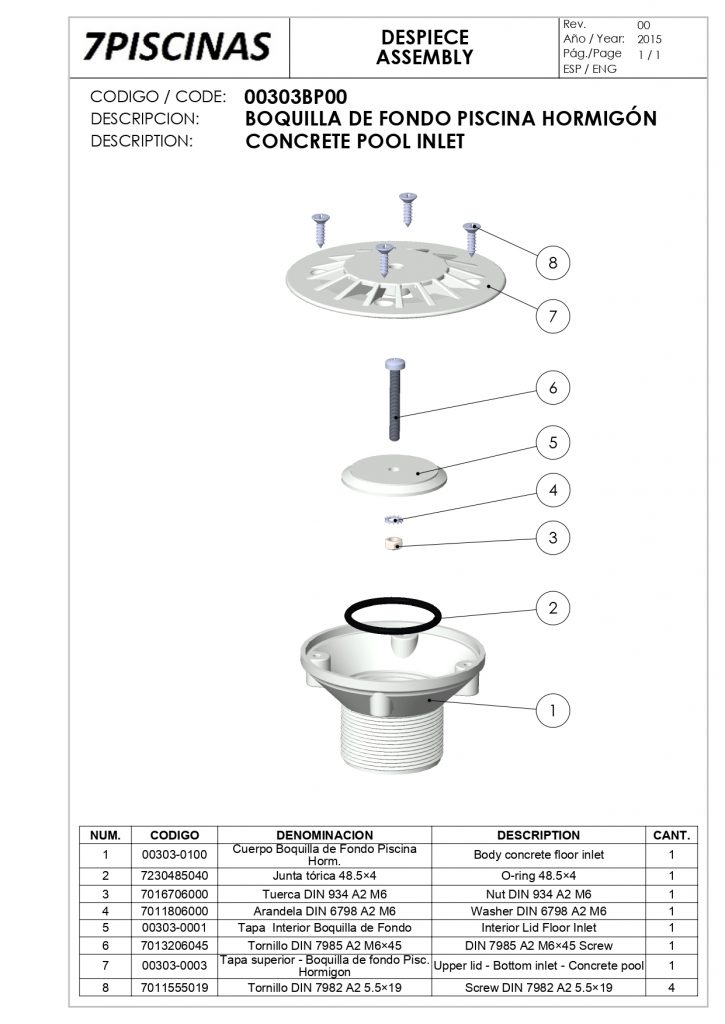 7PISCINAS

DESPIECE
ASSEMBLY

Rev. 00
Año / Year: 2015
Pág./Page 1 / 1
ESP / ENG

CODIGO / CODE: 00303BP00
DESCRIPCION: BOQUILLA DE FONDO PISCINA HORMIGÓN
DESCRIPTION: CONCRETE POOL INLET

8
7
6
5
4
3
2
1

| NUM. | CODIGO | DENOMINACION | DESCRIPTION | CANT. |
|---|---|---|---|---|
| 1 | 00303-0100 | Cuerpo Boquilla de Fondo Piscina Horm. | Body concrete floor inlet | 1 |
| 2 | 7230485040 | Junta tórica 48.5×4 | O-ring 48.5×4 | 1 |
| 3 | 7016706000 | Tuerca DIN 934 A2 M6 | Nut DIN 934 A2 M6 | 1 |
| 4 | 7011806000 | Arandela DIN 6798 A2 M6 | Washer DIN 6798 A2 M6 | 1 |
| 5 | 00303-0001 | Tapa Interior Boquilla de Fondo | Interior Lid Floor Inlet | 1 |
| 6 | 7013206045 | Tornillo DIN 7985 A2 M6×45 | DIN 7985 A2 M6×45 Screw | 1 |
| 7 | 00303-0003 | Tapa superior - Boquilla de fondo Pisc. Hormigon | Upper lid - Bottom inlet - Concrete pool | 1 |
| 8 | 7011555019 | Tornillo DIN 7982 A2 5.5×19 | Screw DIN 7982 A2 5.5×19 | 4 |