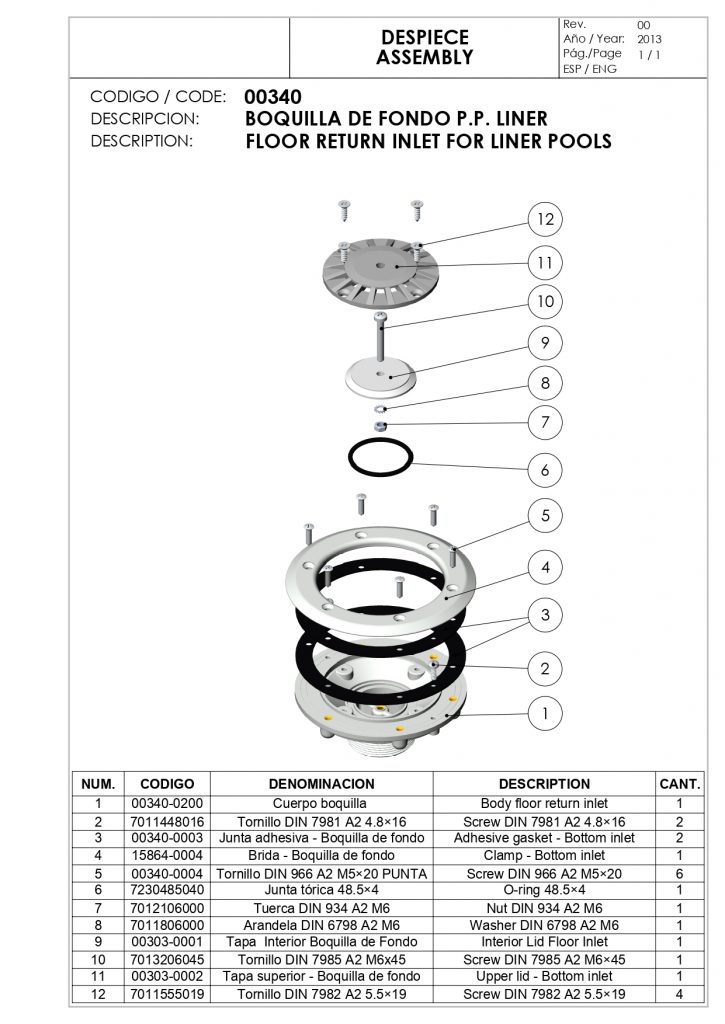 DESPIECE
ASSEMBLY

Rev. 00
Año / Year: 2013
Pág./Page 1 / 1
ESP / ENG

CODIGO / CODE: 00340
DESCRIPCION: BOQUILLA DE FONDO P.P. LINER
DESCRIPTION: FLOOR RETURN INLET FOR LINER POOLS

12
11
10
9
8
7
6
5
4
3
2
1

| NUM. | CODIGO | DENOMINACION | DESCRIPTION | CANT. |
|---|---|---|---|---|
| 1 | 00340-0200 | Cuerpo boquilla | Body floor return inlet | 1 |
| 2 | 7011448016 | Tornillo DIN 7981 A2 4.8×16 | Screw DIN 7981 A2 4.8×16 | 2 |
| 3 | 00340-0003 | Junta adhesiva - Boquilla de fondo | Adhesive gasket - Bottom inlet | 2 |
| 4 | 15864-0004 | Brida - Boquilla de fondo | Clamp - Bottom inlet | 1 |
| 5 | 00340-0004 | Tornillo DIN 966 A2 M5×20 PUNTA | Screw DIN 966 A2 M5×20 | 6 |
| 6 | 7230485040 | Junta tórica 48.5×4 | O-ring 48.5×4 | 1 |
| 7 | 7012106000 | Tuerca DIN 934 A2 M6 | Nut DIN 934 A2 M6 | 1 |
| 8 | 7011806000 | Arandela DIN 6798 A2 M6 | Washer DIN 6798 A2 M6 | 1 |
| 9 | 00303-0001 | Tapa Interior Boquilla de Fondo | Interior Lid Floor Inlet | 1 |
| 10 | 7013206045 | Tornillo DIN 7985 A2 M6x45 | Screw DIN 7985 A2 M6×45 | 1 |
| 11 | 00303-0002 | Tapa superior - Boquilla de fondo | Upper lid - Bottom inlet | 1 |
| 12 | 7011555019 | Tornillo DIN 7982 A2 5.5×19 | Screw DIN 7982 A2 5.5×19 | 4 |