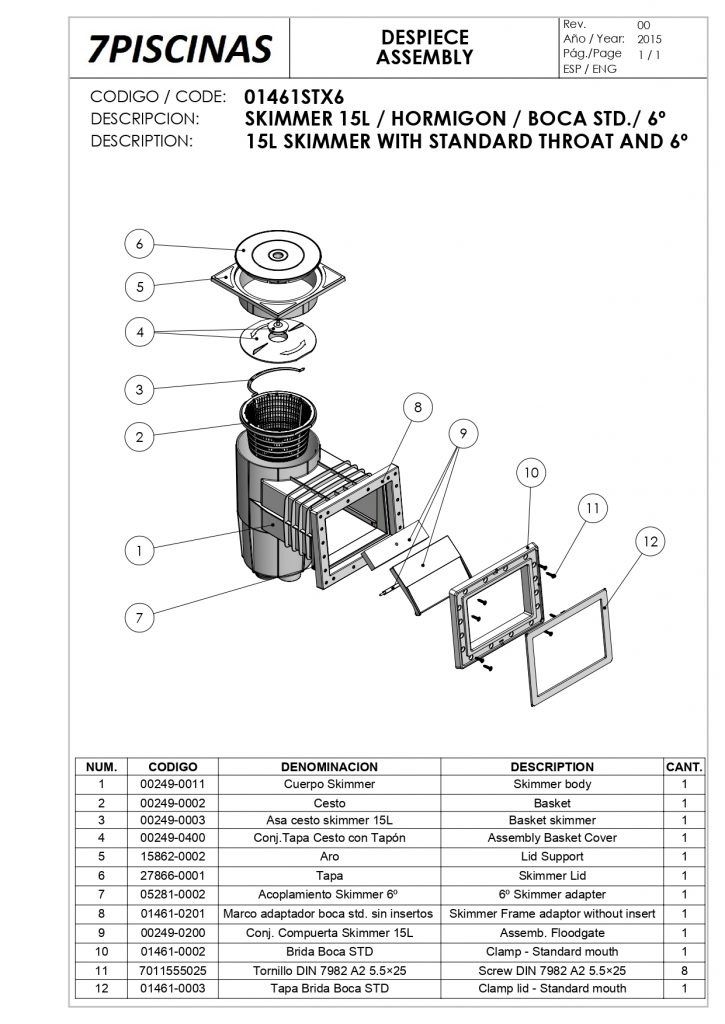 7PISCINAS

DESPIECE
ASSEMBLY

Rev. 00
Año / Year: 2015
Pág./Page 1 / 1
ESP / ENG

CODIGO / CODE: 01461STX6
DESCRIPCION: SKIMMER 15L / HORMIGON / BOCA STD./ 6º
DESCRIPTION: 15L SKIMMER WITH STANDARD THROAT AND 6º

6
5
4
3
2
1
7
8
9
10
11
12

| NUM. | CODIGO | DENOMINACION | DESCRIPTION | CANT. |
|---|---|---|---|---|
| 1 | 00249-0011 | Cuerpo Skimmer | Skimmer body | 1 |
| 2 | 00249-0002 | Cesto | Basket | 1 |
| 3 | 00249-0003 | Asa cesto skimmer 15L | Basket skimmer | 1 |
| 4 | 00249-0400 | Conj.Tapa Cesto con Tapón | Assembly Basket Cover | 1 |
| 5 | 15862-0002 | Aro | Lid Support | 1 |
| 6 | 27866-0001 | Tapa | Skimmer Lid | 1 |
| 7 | 05281-0002 | Acoplamiento Skimmer 6º | 6º Skimmer adapter | 1 |
| 8 | 01461-0201 | Marco adaptador boca std. sin insertos | Skimmer Frame adaptor without insert | 1 |
| 9 | 00249-0200 | Conj. Compuerta Skimmer 15L | Assemb. Floodgate | 1 |
| 10 | 01461-0002 | Brida Boca STD | Clamp - Standard mouth | 1 |
| 11 | 7011555025 | Tornillo DIN 7982 A2 5.5×25 | Screw DIN 7982 A2 5.5×25 | 8 |
| 12 | 01461-0003 | Tapa Brida Boca STD | Clamp lid - Standard mouth | 1 |