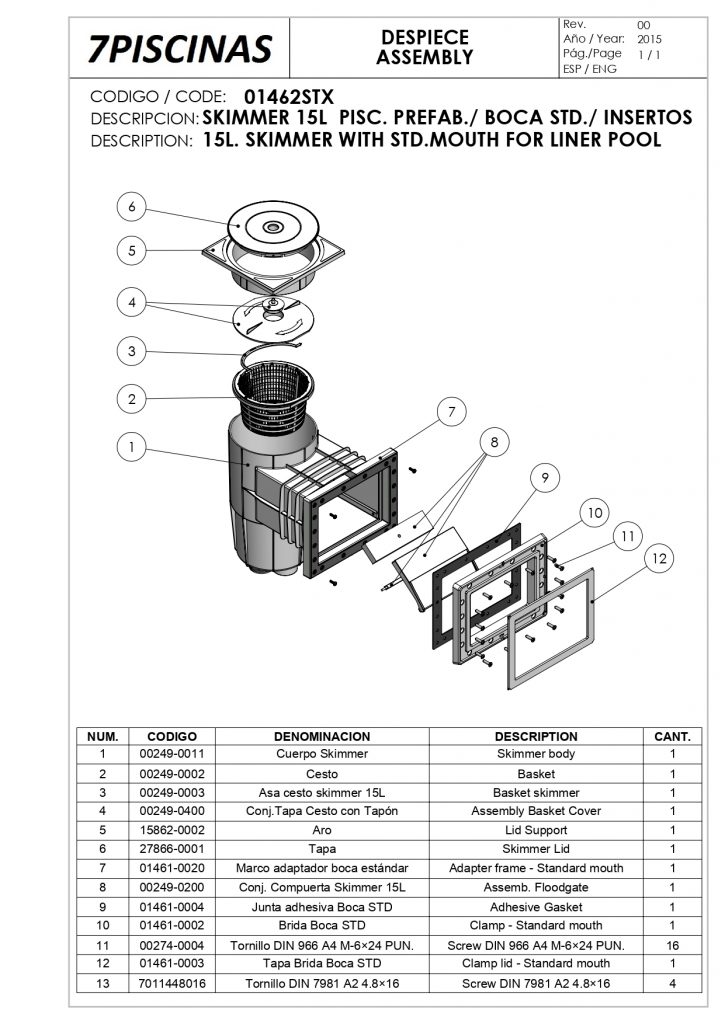 7PISCINAS

DESPIECE
ASSEMBLY

Rev. 00
Año / Year: 2015
Pág./Page 1 / 1
ESP / ENG

CODIGO / CODE: 01462STX
DESCRIPCION: SKIMMER 15L PISC. PREFAB./ BOCA STD./ INSERTOS
DESCRIPTION: 15L. SKIMMER WITH STD.MOUTH FOR LINER POOL

6
5
4
3
2
1
7
8
9
10
11
12

| NUM. | CODIGO | DENOMINACION | DESCRIPTION | CANT. |
|---|---|---|---|---|
| 1 | 00249-0011 | Cuerpo Skimmer | Skimmer body | 1 |
| 2 | 00249-0002 | Cesto | Basket | 1 |
| 3 | 00249-0003 | Asa cesto skimmer 15L | Basket skimmer | 1 |
| 4 | 00249-0400 | Conj.Tapa Cesto con Tapón | Assembly Basket Cover | 1 |
| 5 | 15862-0002 | Aro | Lid Support | 1 |
| 6 | 27866-0001 | Tapa | Skimmer Lid | 1 |
| 7 | 01461-0020 | Marco adaptador boca estándar | Adapter frame - Standard mouth | 1 |
| 8 | 00249-0200 | Conj. Compuerta Skimmer 15L | Assemb. Floodgate | 1 |
| 9 | 01461-0004 | Junta adhesiva Boca STD | Adhesive Gasket | 1 |
| 10 | 01461-0002 | Brida Boca STD | Clamp - Standard mouth | 1 |
| 11 | 00274-0004 | Tornillo DIN 966 A4 M-6×24 PUN. | Screw DIN 966 A4 M-6×24 PUN. | 16 |
| 12 | 01461-0003 | Tapa Brida Boca STD | Clamp lid - Standard mouth | 1 |
| 13 | 7011448016 | Tornillo DIN 7981 A2 4.8×16 | Screw DIN 7981 A2 4.8×16 | 4 |