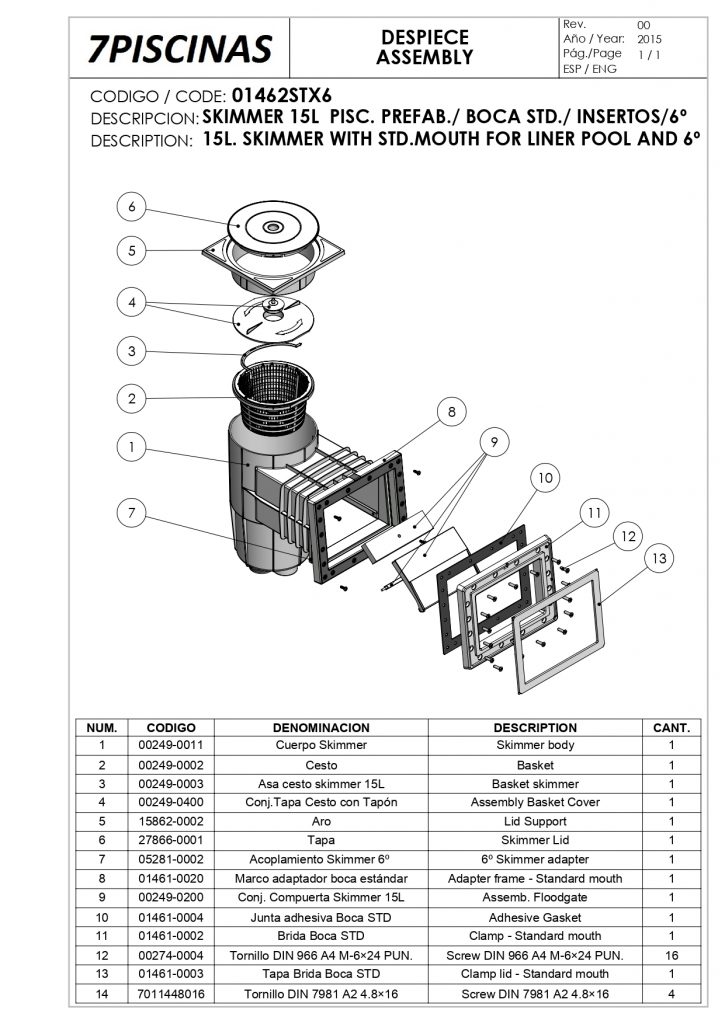 7PISCINAS

DESPIECE
ASSEMBLY

Rev. 00
Año / Year: 2015
Pág./Page 1 / 1
ESP / ENG

CODIGO / CODE: 01462STX6
DESCRIPCION: SKIMMER 15L PISC. PREFAB./ BOCA STD./ INSERTOS/6º
DESCRIPTION: 15L. SKIMMER WITH STD.MOUTH FOR LINER POOL AND 6º

6
5
4
3
2
1
7
8
9
10
11
12
13

| NUM. | CODIGO | DENOMINACION | DESCRIPTION | CANT. |
|---|---|---|---|---|
| 1 | 00249-0011 | Cuerpo Skimmer | Skimmer body | 1 |
| 2 | 00249-0002 | Cesto | Basket | 1 |
| 3 | 00249-0003 | Asa cesto skimmer 15L | Basket skimmer | 1 |
| 4 | 00249-0400 | Conj.Tapa Cesto con Tapón | Assembly Basket Cover | 1 |
| 5 | 15862-0002 | Aro | Lid Support | 1 |
| 6 | 27866-0001 | Tapa | Skimmer Lid | 1 |
| 7 | 05281-0002 | Acoplamiento Skimmer 6º | 6º Skimmer adapter | 1 |
| 8 | 01461-0020 | Marco adaptador boca estándar | Adapter frame - Standard mouth | 1 |
| 9 | 00249-0200 | Conj. Compuerta Skimmer 15L | Assemb. Floodgate | 1 |
| 10 | 01461-0004 | Junta adhesiva Boca STD | Adhesive Gasket | 1 |
| 11 | 01461-0002 | Brida Boca STD | Clamp - Standard mouth | 1 |
| 12 | 00274-0004 | Tornillo DIN 966 A4 M-6×24 PUN. | Screw DIN 966 A4 M-6×24 PUN. | 16 |
| 13 | 01461-0003 | Tapa Brida Boca STD | Clamp lid - Standard mouth | 1 |
| 14 | 7011448016 | Tornillo DIN 7981 A2 4.8×16 | Screw DIN 7981 A2 4.8×16 | 4 |