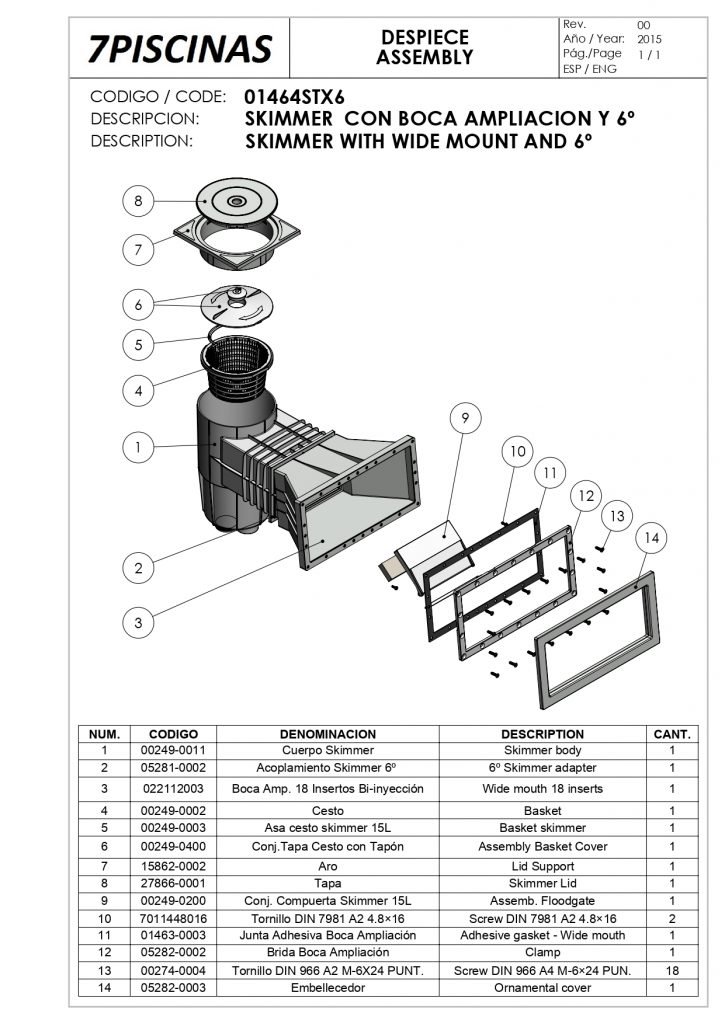 7PISCINAS

DESPIECE
ASSEMBLY

Rev. 00
Año / Year: 2015
Pág./Page 1 / 1
ESP / ENG

CODIGO / CODE: 01464STX6
DESCRIPCION: SKIMMER CON BOCA AMPLIACION Y 6º
DESCRIPTION: SKIMMER WITH WIDE MOUNT AND 6º

8
7
6
5
4
1
2
3
9
10
11
12
13
14

| NUM. | CODIGO | DENOMINACION | DESCRIPTION | CANT. |
|---|---|---|---|---|
| 1 | 00249-0011 | Cuerpo Skimmer | Skimmer body | 1 |
| 2 | 05281-0002 | Acoplamiento Skimmer 6º | 6º Skimmer adapter | 1 |
| 3 | 022112003 | Boca Amp. 18 Insertos Bi-inyección | Wide mouth 18 inserts | 1 |
| 4 | 00249-0002 | Cesto | Basket | 1 |
| 5 | 00249-0003 | Asa cesto skimmer 15L | Basket skimmer | 1 |
| 6 | 00249-0400 | Conj.Tapa Cesto con Tapón | Assembly Basket Cover | 1 |
| 7 | 15862-0002 | Aro | Lid Support | 1 |
| 8 | 27866-0001 | Tapa | Skimmer Lid | 1 |
| 9 | 00249-0200 | Conj. Compuerta Skimmer 15L | Assemb. Floodgate | 1 |
| 10 | 7011448016 | Tornillo DIN 7981 A2 4.8×16 | Screw DIN 7981 A2 4.8×16 | 2 |
| 11 | 01463-0003 | Junta Adhesiva Boca Ampliación | Adhesive gasket - Wide mouth | 1 |
| 12 | 05282-0002 | Brida Boca Ampliación | Clamp | 1 |
| 13 | 00274-0004 | Tornillo DIN 966 A2 M-6X24 PUNT. | Screw DIN 966 A4 M-6×24 PUN. | 18 |
| 14 | 05282-0003 | Embellecedor | Ornamental cover | 1 |