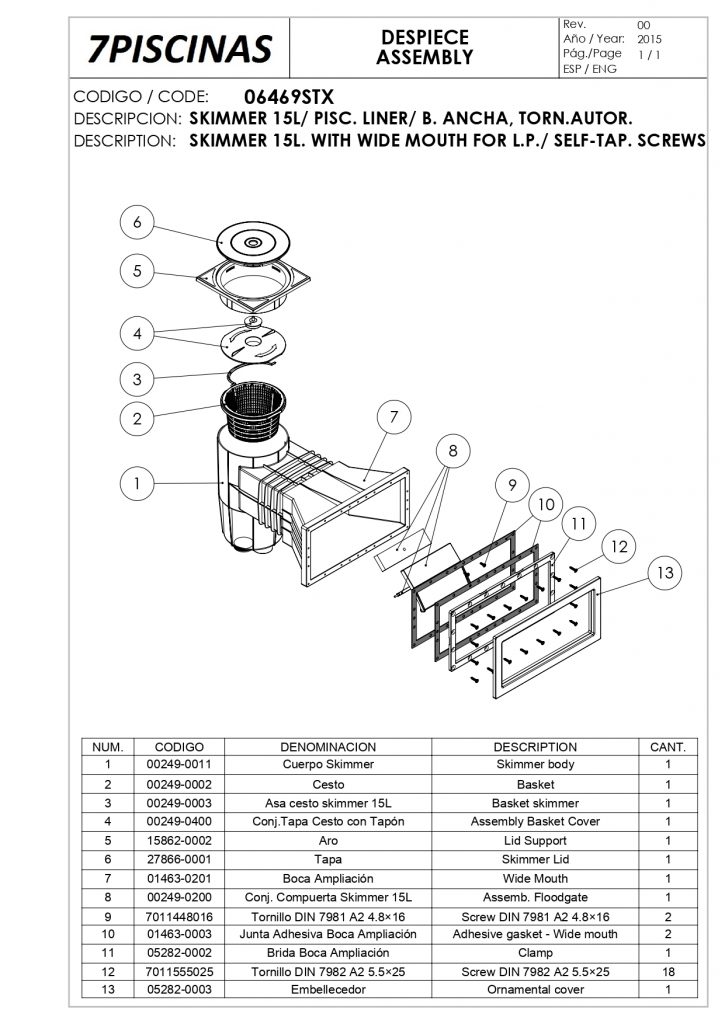 7PISCINAS

DESPIECE
ASSEMBLY

Rev. 00
Año / Year: 2015
Pág./Page 1 / 1
ESP / ENG

CODIGO / CODE: 06469STX
DESCRIPCION: SKIMMER 15L/ PISC. LINER/ B. ANCHA, TORN.AUTOR.
DESCRIPTION: SKIMMER 15L. WITH WIDE MOUTH FOR L.P./ SELF-TAP. SCREWS

6
5
4
3
2
1
7
8
9
10
11
12
13

| NUM. | CODIGO | DENOMINACION | DESCRIPTION | CANT. |
|---|---|---|---|---|
| 1 | 00249-0011 | Cuerpo Skimmer | Skimmer body | 1 |
| 2 | 00249-0002 | Cesto | Basket | 1 |
| 3 | 00249-0003 | Asa cesto skimmer 15L | Basket skimmer | 1 |
| 4 | 00249-0400 | Conj.Tapa Cesto con Tapón | Assembly Basket Cover | 1 |
| 5 | 15862-0002 | Aro | Lid Support | 1 |
| 6 | 27866-0001 | Tapa | Skimmer Lid | 1 |
| 7 | 01463-0201 | Boca Ampliación | Wide Mouth | 1 |
| 8 | 00249-0200 | Conj. Compuerta Skimmer 15L | Assemb. Floodgate | 1 |
| 9 | 7011448016 | Tornillo DIN 7981 A2 4.8×16 | Screw DIN 7981 A2 4.8×16 | 2 |
| 10 | 01463-0003 | Junta Adhesiva Boca Ampliación | Adhesive gasket - Wide mouth | 2 |
| 11 | 05282-0002 | Brida Boca Ampliación | Clamp | 1 |
| 12 | 7011555025 | Tornillo DIN 7982 A2 5.5×25 | Screw DIN 7982 A2 5.5×25 | 18 |
| 13 | 05282-0003 | Embellecedor | Ornamental cover | 1 |