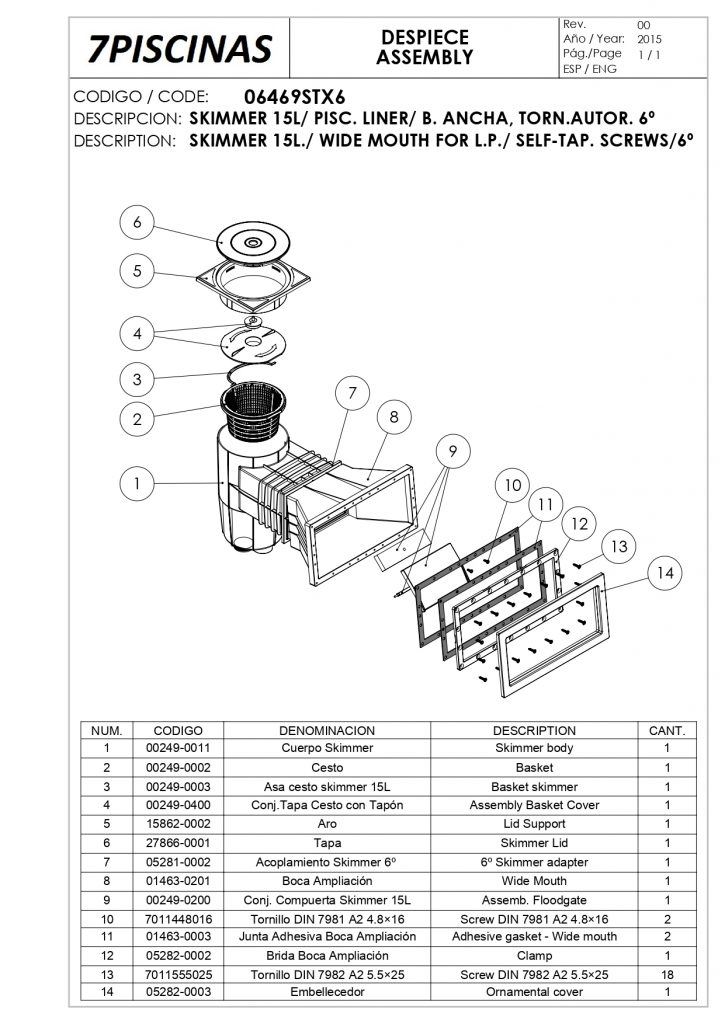 7PISCINAS

DESPIECE
ASSEMBLY

Rev. 00
Año / Year: 2015
Pág./Page 1 / 1
ESP / ENG

CODIGO / CODE: 06469STX6
DESCRIPCION: SKIMMER 15L/ PISC. LINER/ B. ANCHA, TORN.AUTOR. 6º
DESCRIPTION: SKIMMER 15L./ WIDE MOUTH FOR L.P./ SELF-TAP. SCREWS/6º

6
5
4
3
2
1
7
8
9
10
11
12
13
14

| NUM. | CODIGO | DENOMINACION | DESCRIPTION | CANT. |
|---|---|---|---|---|
| 1 | 00249-0011 | Cuerpo Skimmer | Skimmer body | 1 |
| 2 | 00249-0002 | Cesto | Basket | 1 |
| 3 | 00249-0003 | Asa cesto skimmer 15L | Basket skimmer | 1 |
| 4 | 00249-0400 | Conj.Tapa Cesto con Tapón | Assembly Basket Cover | 1 |
| 5 | 15862-0002 | Aro | Lid Support | 1 |
| 6 | 27866-0001 | Tapa | Skimmer Lid | 1 |
| 7 | 05281-0002 | Acoplamiento Skimmer 6º | 6º Skimmer adapter | 1 |
| 8 | 01463-0201 | Boca Ampliación | Wide Mouth | 1 |
| 9 | 00249-0200 | Conj. Compuerta Skimmer 15L | Assemb. Floodgate | 1 |
| 10 | 7011448016 | Tornillo DIN 7981 A2 4.8×16 | Screw DIN 7981 A2 4.8×16 | 2 |
| 11 | 01463-0003 | Junta Adhesiva Boca Ampliación | Adhesive gasket - Wide mouth | 2 |
| 12 | 05282-0002 | Brida Boca Ampliación | Clamp | 1 |
| 13 | 7011555025 | Tornillo DIN 7982 A2 5.5×25 | Screw DIN 7982 A2 5.5×25 | 18 |
| 14 | 05282-0003 | Embellecedor | Ornamental cover | 1 |