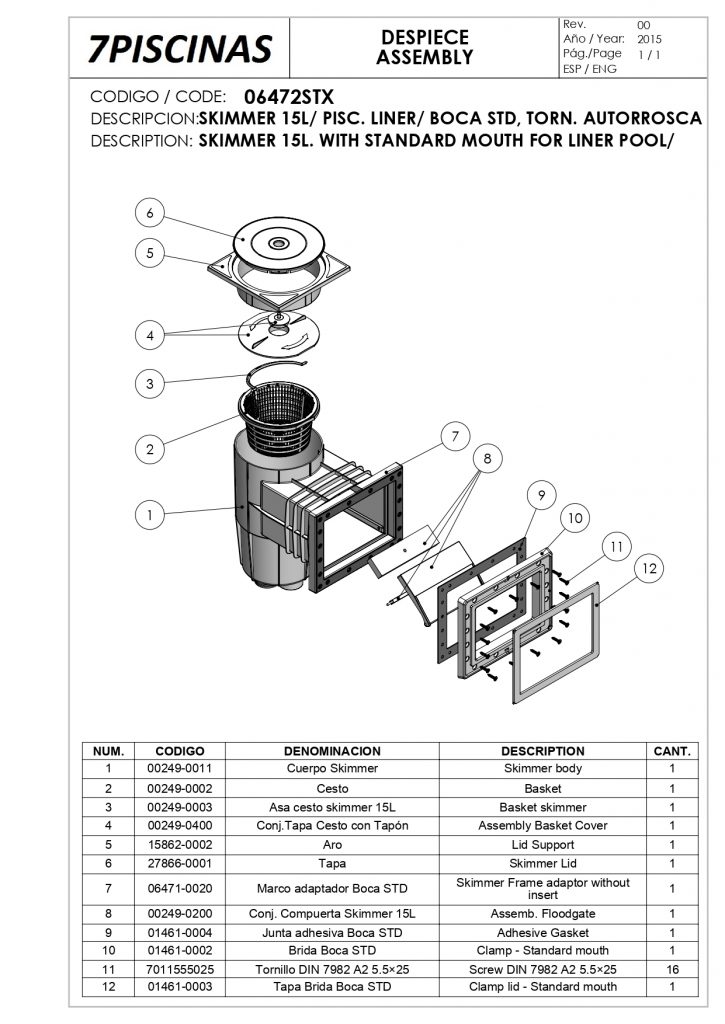 7PISCINAS

DESPIECE
ASSEMBLY

Rev. 00
Año / Year: 2015
Pág./Page 1 / 1
ESP / ENG

CODIGO / CODE: 06472STX
DESCRIPCION:SKIMMER 15L/ PISC. LINER/ BOCA STD, TORN. AUTORROSCA
DESCRIPTION: SKIMMER 15L. WITH STANDARD MOUTH FOR LINER POOL/

6
5
4
3
2
1
7
8
9
10
11
12

| NUM. | CODIGO | DENOMINACION | DESCRIPTION | CANT. |
|---|---|---|---|---|
| 1 | 00249-0011 | Cuerpo Skimmer | Skimmer body | 1 |
| 2 | 00249-0002 | Cesto | Basket | 1 |
| 3 | 00249-0003 | Asa cesto skimmer 15L | Basket skimmer | 1 |
| 4 | 00249-0400 | Conj.Tapa Cesto con Tapón | Assembly Basket Cover | 1 |
| 5 | 15862-0002 | Aro | Lid Support | 1 |
| 6 | 27866-0001 | Tapa | Skimmer Lid | 1 |
| 7 | 06471-0020 | Marco adaptador Boca STD | Skimmer Frame adaptor without insert | 1 |
| 8 | 00249-0200 | Conj. Compuerta Skimmer 15L | Assemb. Floodgate | 1 |
| 9 | 01461-0004 | Junta adhesiva Boca STD | Adhesive Gasket | 1 |
| 10 | 01461-0002 | Brida Boca STD | Clamp - Standard mouth | 1 |
| 11 | 7011555025 | Tornillo DIN 7982 A2 5.5×25 | Screw DIN 7982 A2 5.5×25 | 16 |
| 12 | 01461-0003 | Tapa Brida Boca STD | Clamp lid - Standard mouth | 1 |