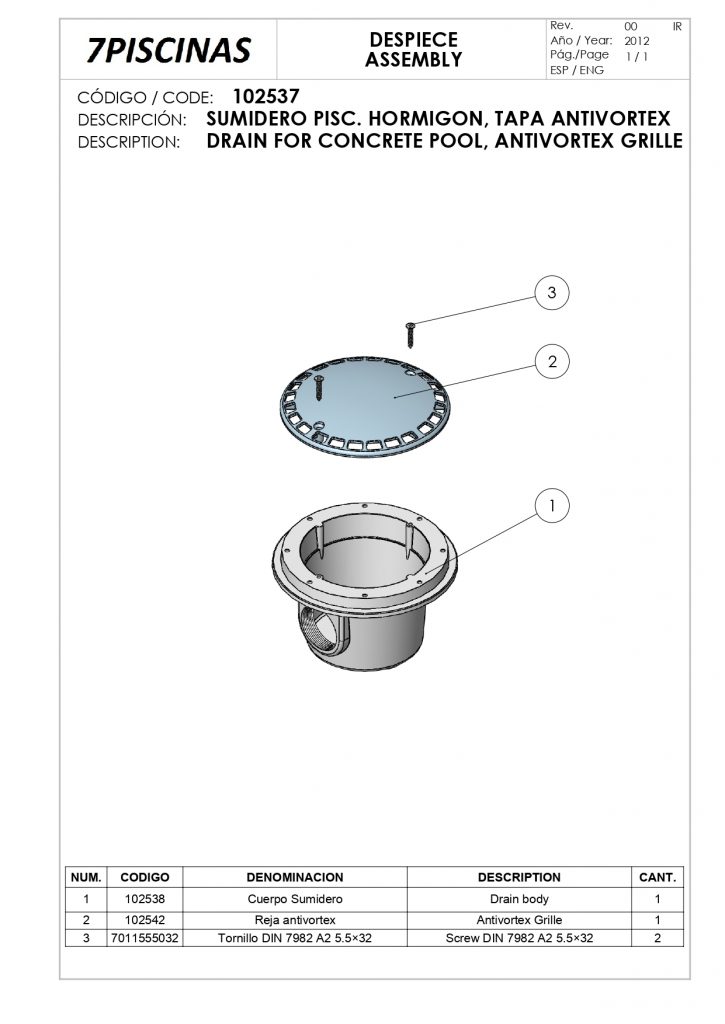 7PISCINAS

DESPIECE
ASSEMBLY

Rev. 00 IR
Año / Year: 2012
Pág./Page 1 / 1
ESP / ENG

CÓDIGO / CODE: 102537
DESCRIPCIÓN: SUMIDERO PISC. HORMIGON, TAPA ANTIVORTEX
DESCRIPTION: DRAIN FOR CONCRETE POOL, ANTIVORTEX GRILLE

3

2

1

| NUM. | CODIGO | DENOMINACION | DESCRIPTION | CANT. |
|---|---|---|---|---|
| 1 | 102538 | Cuerpo Sumidero | Drain body | 1 |
| 2 | 102542 | Reja antivortex | Antivortex Grille | 1 |
| 3 | 7011555032 | Tornillo DIN 7982 A2 5.5×32 | Screw DIN 7982 A2 5.5×32 | 2 |