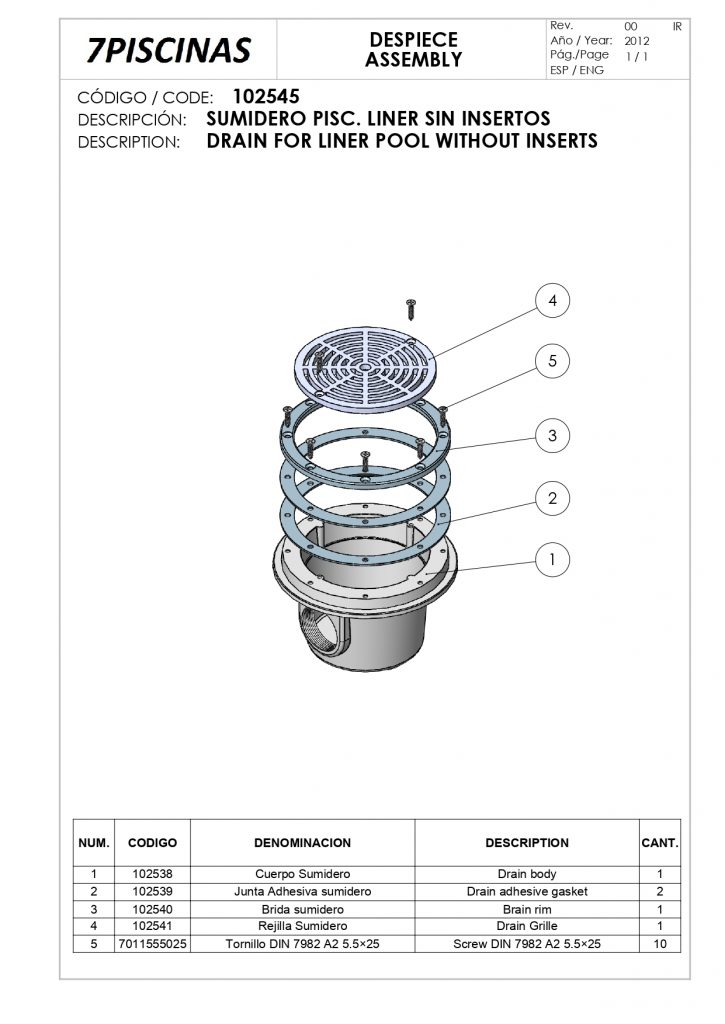 7PISCINAS

DESPIECE
ASSEMBLY

Rev. 00 IR
Año / Year: 2012
Pág./Page 1 / 1
ESP / ENG

CÓDIGO / CODE: 102545
DESCRIPCIÓN: SUMIDERO PISC. LINER SIN INSERTOS
DESCRIPTION: DRAIN FOR LINER POOL WITHOUT INSERTS

4
5
3
2
1

| NUM. | CODIGO | DENOMINACION | DESCRIPTION | CANT. |
|---|---|---|---|---|
| 1 | 102538 | Cuerpo Sumidero | Drain body | 1 |
| 2 | 102539 | Junta Adhesiva sumidero | Drain adhesive gasket | 2 |
| 3 | 102540 | Brida sumidero | Brain rim | 1 |
| 4 | 102541 | Rejilla Sumidero | Drain Grille | 1 |
| 5 | 7011555025 | Tornillo DIN 7982 A2 5.5×25 | Screw DIN 7982 A2 5.5×25 | 10 |