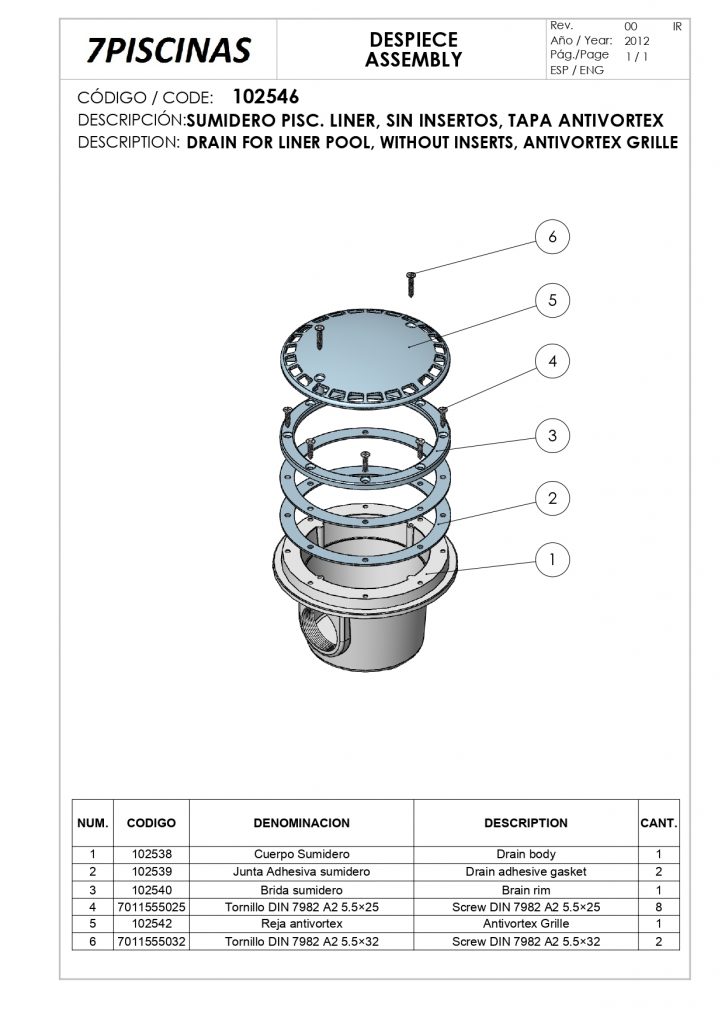 7PISCINAS

DESPIECE
ASSEMBLY

Rev. 00 IR
Año / Year: 2012
Pág./Page 1 / 1
ESP / ENG

CÓDIGO / CODE: 102546
DESCRIPCIÓN: SUMIDERO PISC. LINER, SIN INSERTOS, TAPA ANTIVORTEX
DESCRIPTION: DRAIN FOR LINER POOL, WITHOUT INSERTS, ANTIVORTEX GRILLE

6
5
4
3
2
1

| NUM. | CODIGO | DENOMINACION | DESCRIPTION | CANT. |
|---|---|---|---|---|
| 1 | 102538 | Cuerpo Sumidero | Drain body | 1 |
| 2 | 102539 | Junta Adhesiva sumidero | Drain adhesive gasket | 2 |
| 3 | 102540 | Brida sumidero | Brain rim | 1 |
| 4 | 7011555025 | Tornillo DIN 7982 A2 5.5×25 | Screw DIN 7982 A2 5.5×25 | 8 |
| 5 | 102542 | Reja antivortex | Antivortex Grille | 1 |
| 6 | 7011555032 | Tornillo DIN 7982 A2 5.5×32 | Screw DIN 7982 A2 5.5×32 | 2 |