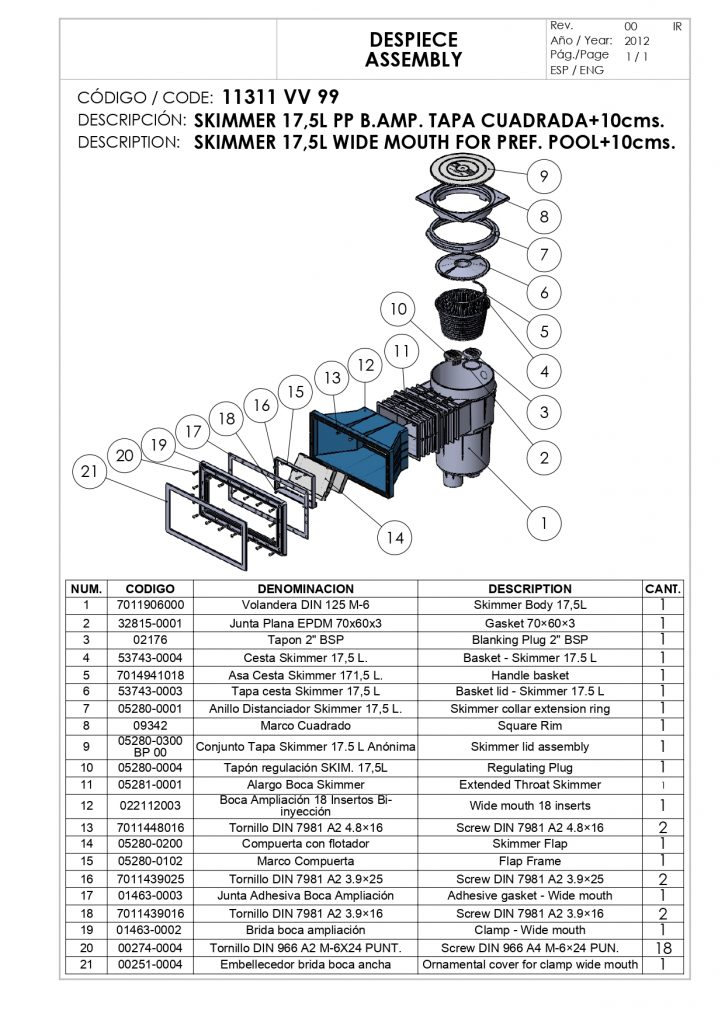 DESPIECE
ASSEMBLY

Rev. 00 IR
Año / Year: 2012
Pág./Page 1 / 1
ESP / ENG

CÓDIGO / CODE: 11311 VV 99
DESCRIPCIÓN: SKIMMER 17,5L PP B.AMP. TAPA CUADRADA+10cms.
DESCRIPTION: SKIMMER 17,5L WIDE MOUTH FOR PREF. POOL+10cms.

9
8
7
6
5
4
3
2
1
10
11
12
13
14
15
16
17
18
19
20
21

| NUM. | CODIGO | DENOMINACION | DESCRIPTION | CANT. |
|---|---|---|---|---|
| 1 | 7011906000 | Volandera DIN 125 M-6 | Skimmer Body 17,5L | 1 |
| 2 | 32815-0001 | Junta Plana EPDM 70x60x3 | Gasket 70×60×3 | 1 |
| 3 | 02176 | Tapon 2" BSP | Blanking Plug 2" BSP | 1 |
| 4 | 53743-0004 | Cesta Skimmer 17,5 L. | Basket - Skimmer 17.5 L | 1 |
| 5 | 7014941018 | Asa Cesta Skimmer 171,5 L. | Handle basket | 1 |
| 6 | 53743-0003 | Tapa cesta Skimmer 17,5 L | Basket lid - Skimmer 17.5 L | 1 |
| 7 | 05280-0001 | Anillo Distanciador Skimmer 17,5 L. | Skimmer collar extension ring | 1 |
| 8 | 09342 | Marco Cuadrado | Square Rim | 1 |
| 9 | 05280-0300 BP 00 | Conjunto Tapa Skimmer 17.5 L Anónima | Skimmer lid assembly | 1 |
| 10 | 05280-0004 | Tapón regulación SKIM. 17,5L | Regulating Plug | 1 |
| 11 | 05281-0001 | Alargo Boca Skimmer | Extended Throat Skimmer | 1 |
| 12 | 022112003 | Boca Ampliación 18 Insertos Bi-inyección | Wide mouth 18 inserts | 1 |
| 13 | 7011448016 | Tornillo DIN 7981 A2 4.8×16 | Screw DIN 7981 A2 4.8×16 | 2 |
| 14 | 05280-0200 | Compuerta con flotador | Skimmer Flap | 1 |
| 15 | 05280-0102 | Marco Compuerta | Flap Frame | 1 |
| 16 | 7011439025 | Tornillo DIN 7981 A2 3.9×25 | Screw DIN 7981 A2 3.9×25 | 2 |
| 17 | 01463-0003 | Junta Adhesiva Boca Ampliación | Adhesive gasket - Wide mouth | 1 |
| 18 | 7011439016 | Tornillo DIN 7981 A2 3.9×16 | Screw DIN 7981 A2 3.9×16 | 2 |
| 19 | 01463-0002 | Brida boca ampliación | Clamp - Wide mouth | 1 |
| 20 | 00274-0004 | Tornillo DIN 966 A2 M-6X24 PUNT. | Screw DIN 966 A4 M-6×24 PUN. | 18 |
| 21 | 00251-0004 | Embellecedor brida boca ancha | Ornamental cover for clamp wide mouth | 1 |