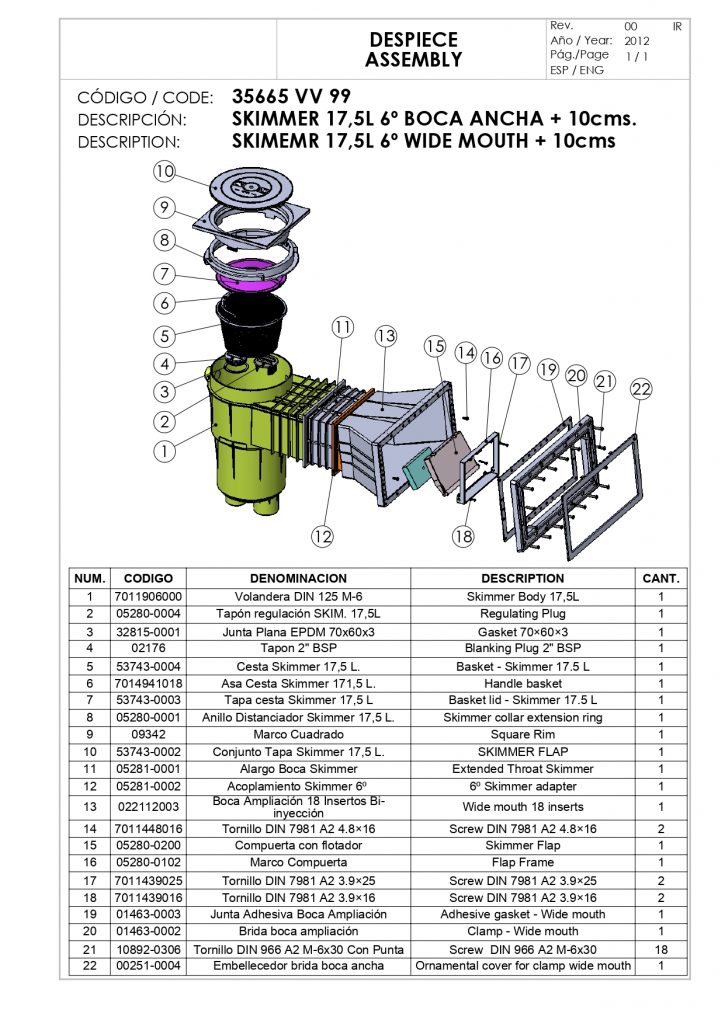 DESPIECE
ASSEMBLY

Rev. 00 IR
Año / Year: 2012
Pág./Page 1 / 1
ESP / ENG

CÓDIGO / CODE: 35665 VV 99
DESCRIPCIÓN: SKIMMER 17,5L 6º BOCA ANCHA + 10cms.
DESCRIPTION: SKIMEMR 17,5L 6º WIDE MOUTH + 10cms

10
9
8
7
6
5
4
3
2
1
11
13
15
14
16
17
19
20
21
22
12
18

| NUM. | CODIGO | DENOMINACION | DESCRIPTION | CANT. |
|---|---|---|---|---|
| 1 | 7011906000 | Volandera DIN 125 M-6 | Skimmer Body 17,5L | 1 |
| 2 | 05280-0004 | Tapón regulación SKIM. 17,5L | Regulating Plug | 1 |
| 3 | 32815-0001 | Junta Plana EPDM 70x60x3 | Gasket 70×60×3 | 1 |
| 4 | 02176 | Tapon 2" BSP | Blanking Plug 2" BSP | 1 |
| 5 | 53743-0004 | Cesta Skimmer 17,5 L. | Basket - Skimmer 17.5 L | 1 |
| 6 | 7014941018 | Asa Cesta Skimmer 171,5 L. | Handle basket | 1 |
| 7 | 53743-0003 | Tapa cesta Skimmer 17,5 L | Basket lid - Skimmer 17.5 L | 1 |
| 8 | 05280-0001 | Anillo Distanciador Skimmer 17,5 L. | Skimmer collar extension ring | 1 |
| 9 | 09342 | Marco Cuadrado | Square Rim | 1 |
| 10 | 53743-0002 | Conjunto Tapa Skimmer 17,5 L. | SKIMMER FLAP | 1 |
| 11 | 05281-0001 | Alargo Boca Skimmer | Extended Throat Skimmer | 1 |
| 12 | 05281-0002 | Acoplamiento Skimmer 6º | 6º Skimmer adapter | 1 |
| 13 | 022112003 | Boca Ampliación 18 Insertos Bi-inyección | Wide mouth 18 inserts | 1 |
| 14 | 7011448016 | Tornillo DIN 7981 A2 4.8×16 | Screw DIN 7981 A2 4.8×16 | 2 |
| 15 | 05280-0200 | Compuerta con flotador | Skimmer Flap | 1 |
| 16 | 05280-0102 | Marco Compuerta | Flap Frame | 1 |
| 17 | 7011439025 | Tornillo DIN 7981 A2 3.9×25 | Screw DIN 7981 A2 3.9×25 | 2 |
| 18 | 7011439016 | Tornillo DIN 7981 A2 3.9×16 | Screw DIN 7981 A2 3.9×16 | 2 |
| 19 | 01463-0003 | Junta Adhesiva Boca Ampliación | Adhesive gasket - Wide mouth | 1 |
| 20 | 01463-0002 | Brida boca ampliación | Clamp - Wide mouth | 1 |
| 21 | 10892-0306 | Tornillo DIN 966 A2 M-6x30 Con Punta | Screw DIN 966 A2 M-6x30 | 18 |
| 22 | 00251-0004 | Embellecedor brida boca ancha | Ornamental cover for clamp wide mouth | 1 |