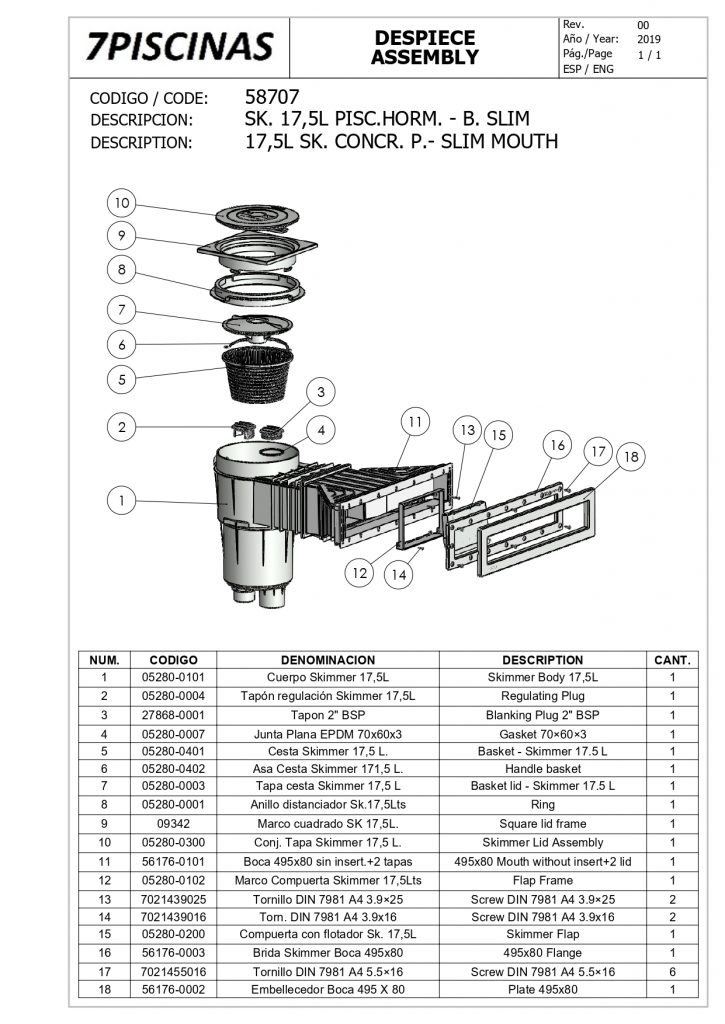 7PISCINAS

DESPIECE
ASSEMBLY

Rev. 00
Año / Year: 2019
Pág./Page 1 / 1
ESP / ENG

CODIGO / CODE: 58707
DESCRIPCION: SK. 17,5L PISC.HORM. - B. SLIM
DESCRIPTION: 17,5L SK. CONCR. P.- SLIM MOUTH

10
9
8
7
6
5
3
2
4
1
11
13
15
16
17
18
12
14

| NUM. | CODIGO | DENOMINACION | DESCRIPTION | CANT. |
|---|---|---|---|---|
| 1 | 05280-0101 | Cuerpo Skimmer 17,5L | Skimmer Body 17,5L | 1 |
| 2 | 05280-0004 | Tapón regulación Skimmer 17,5L | Regulating Plug | 1 |
| 3 | 27868-0001 | Tapon 2" BSP | Blanking Plug 2" BSP | 1 |
| 4 | 05280-0007 | Junta Plana EPDM 70x60x3 | Gasket 70×60×3 | 1 |
| 5 | 05280-0401 | Cesta Skimmer 17,5 L. | Basket - Skimmer 17.5 L | 1 |
| 6 | 05280-0402 | Asa Cesta Skimmer 171,5 L. | Handle basket | 1 |
| 7 | 05280-0003 | Tapa cesta Skimmer 17,5 L | Basket lid - Skimmer 17.5 L | 1 |
| 8 | 05280-0001 | Anillo distanciador Sk.17,5Lts | Ring | 1 |
| 9 | 09342 | Marco cuadrado SK 17,5L. | Square lid frame | 1 |
| 10 | 05280-0300 | Conj. Tapa Skimmer 17,5 L. | Skimmer Lid Assembly | 1 |
| 11 | 56176-0101 | Boca 495x80 sin insert.+2 tapas | 495x80 Mouth without insert+2 lid | 1 |
| 12 | 05280-0102 | Marco Compuerta Skimmer 17,5Lts | Flap Frame | 1 |
| 13 | 7021439025 | Tornillo DIN 7981 A4 3.9×25 | Screw DIN 7981 A4 3.9×25 | 2 |
| 14 | 7021439016 | Torn. DIN 7981 A4 3.9x16 | Screw DIN 7981 A4 3.9x16 | 2 |
| 15 | 05280-0200 | Compuerta con flotador Sk. 17,5L | Skimmer Flap | 1 |
| 16 | 56176-0003 | Brida Skimmer Boca 495x80 | 495x80 Flange | 1 |
| 17 | 7021455016 | Tornillo DIN 7981 A4 5.5×16 | Screw DIN 7981 A4 5.5×16 | 6 |
| 18 | 56176-0002 | Embellecedor Boca 495 X 80 | Plate 495x80 | 1 |